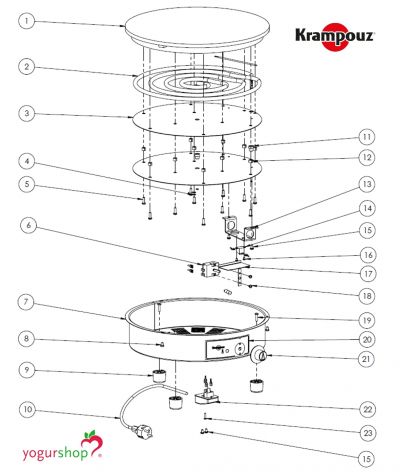 Krampouz

1
2
3
4
5
6
7
8
9
10
11
12
13
14
15
16
17
18
19
20
21
22
23
15

yogurshop