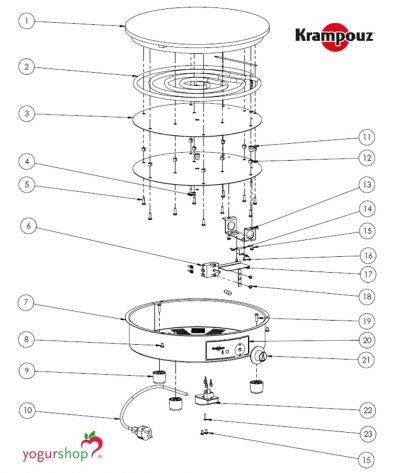 Krampouz

1
2
3
4
5
6
7
8
9
10
11
12
13
14
15
16
17
18
19
20
21
22
23
15

yogurshop